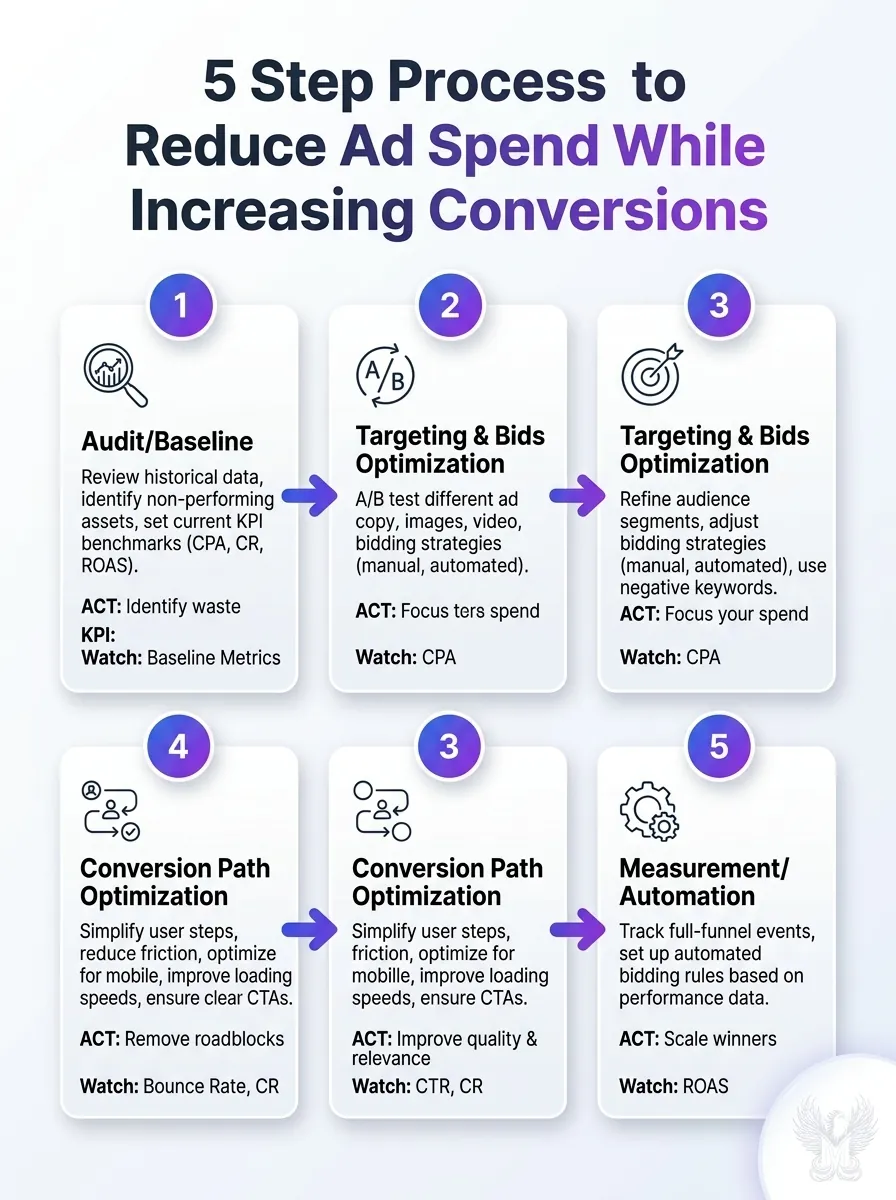 5 Step Process to Reduce Ad Spend While Increasing Conversions

1

Audit/Baseline

Review historical data, identify non-performing assets, set current KPI benchmarks (CPA, CR, ROAS).

ACT: Identify waste

KPI:

Watch: Baseline Metrics

2

A/B

Targeting & Bids Optimization

A/B test different ad copy, images, video, bidding strategies (manual, automated).

ACT: Focus ters spend

Watch: CPA

3

Targeting & Bids Optimization

Refine audience segments, adjust bidding strategies (manual, automated), use negative keywords.

ACT: Focus your spend

Watch: CPA

4

Conversion Path Optimization

Simplify user steps, reduce friction, optimize for mobile, improve loading speeds, ensure clear CTAs.

ACT: Remove roadblocks

Watch: Bounce Rate, CR

3

Conversion Path Optimization

Simplify user steps, friction, optimize for mobille, improve loading speeds, ensure CTAs.

ACT: Improve quality & relevance

Watch: CTR, CR

5

Measurement/ Automation

Track full-funnel events, set up automated bidding rules based on performance data.

ACT: Scale winners

Watch: ROAS